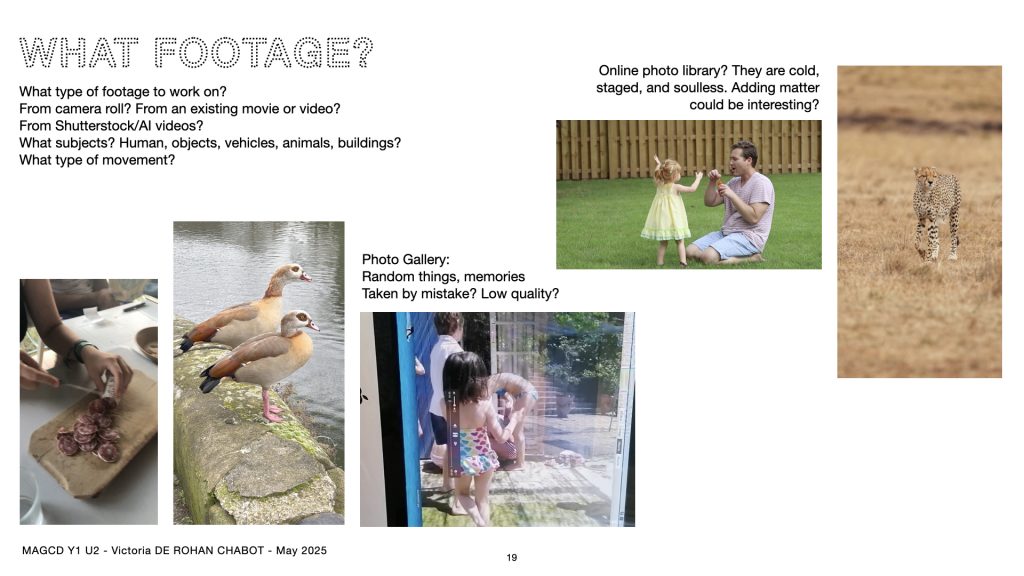 WHAT FOOTAGE?

What type of footage to work on?
From camera roll? From an existing movie or video?
From Shutterstock/AI videos?
What subjects? Human, objects, vehicles, animals, buildings?
What type of movement?

Online photo library? They are cold, staged, and soulless. Adding matter could be interesting?

Photo Gallery:
Random things, memories
Taken by mistake? Low quality?

MAGCD Y1 U2 - Victoria DE ROHAN CHABOT - May 2025

19